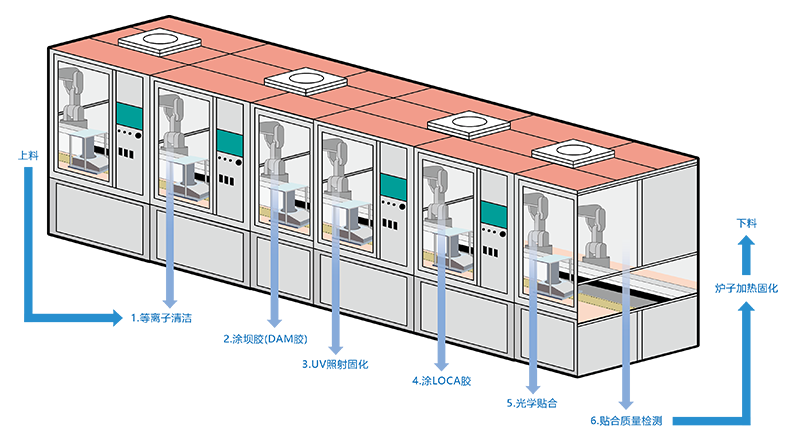 上料

1.等离子清洁

2.涂坝胶(DAM胶)

3.UV照射固化

4.涂LOCA胶

5.光学贴合

6.贴合质量检测

炉子加热固化

下料